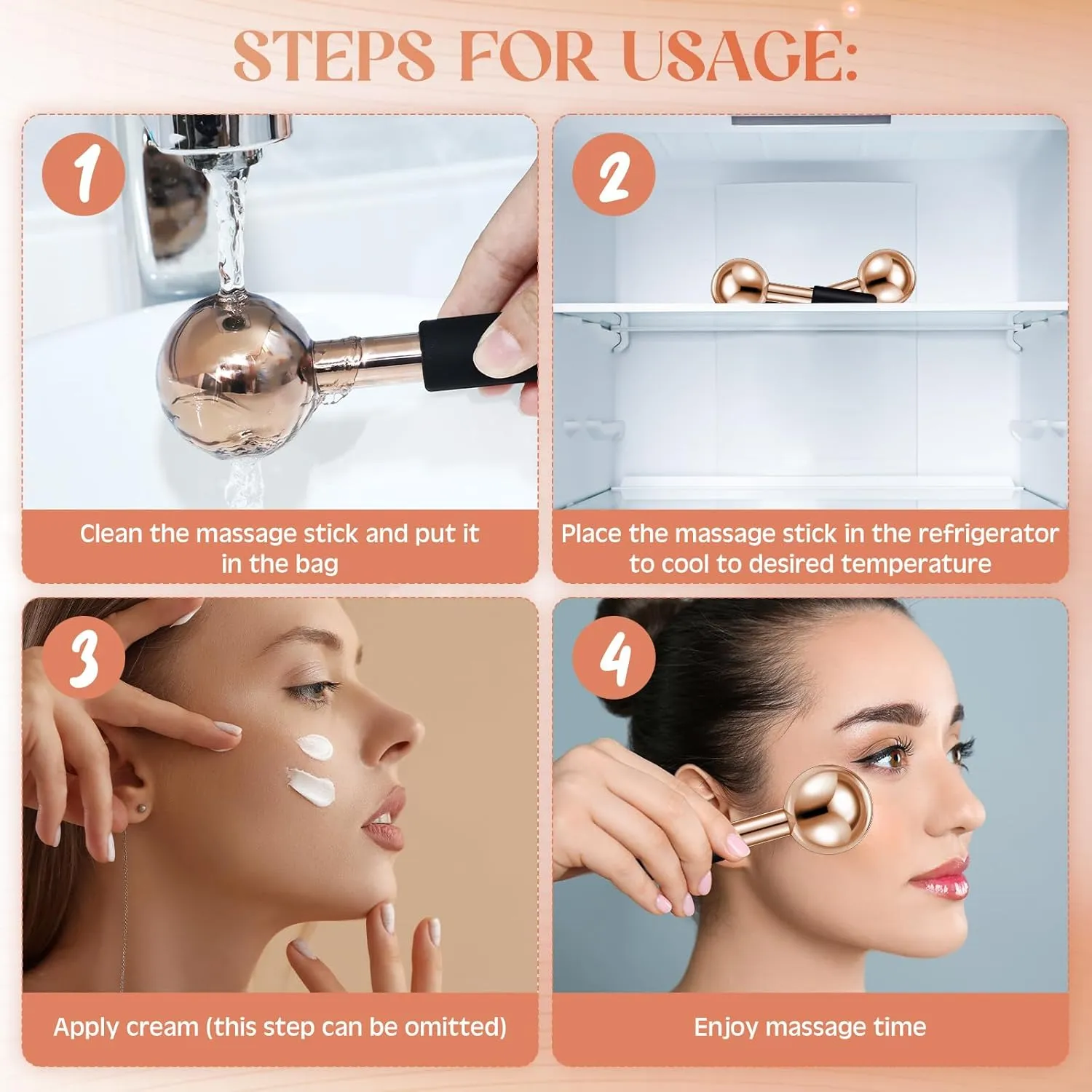 STEPS FOR USAGE:

1

Clean the massage stick and put it in the bag

2

Place the massage stick in the refrigerator to cool to desired temperature

3

Apply cream (this step can be omitted)

4

Enjoy massage time