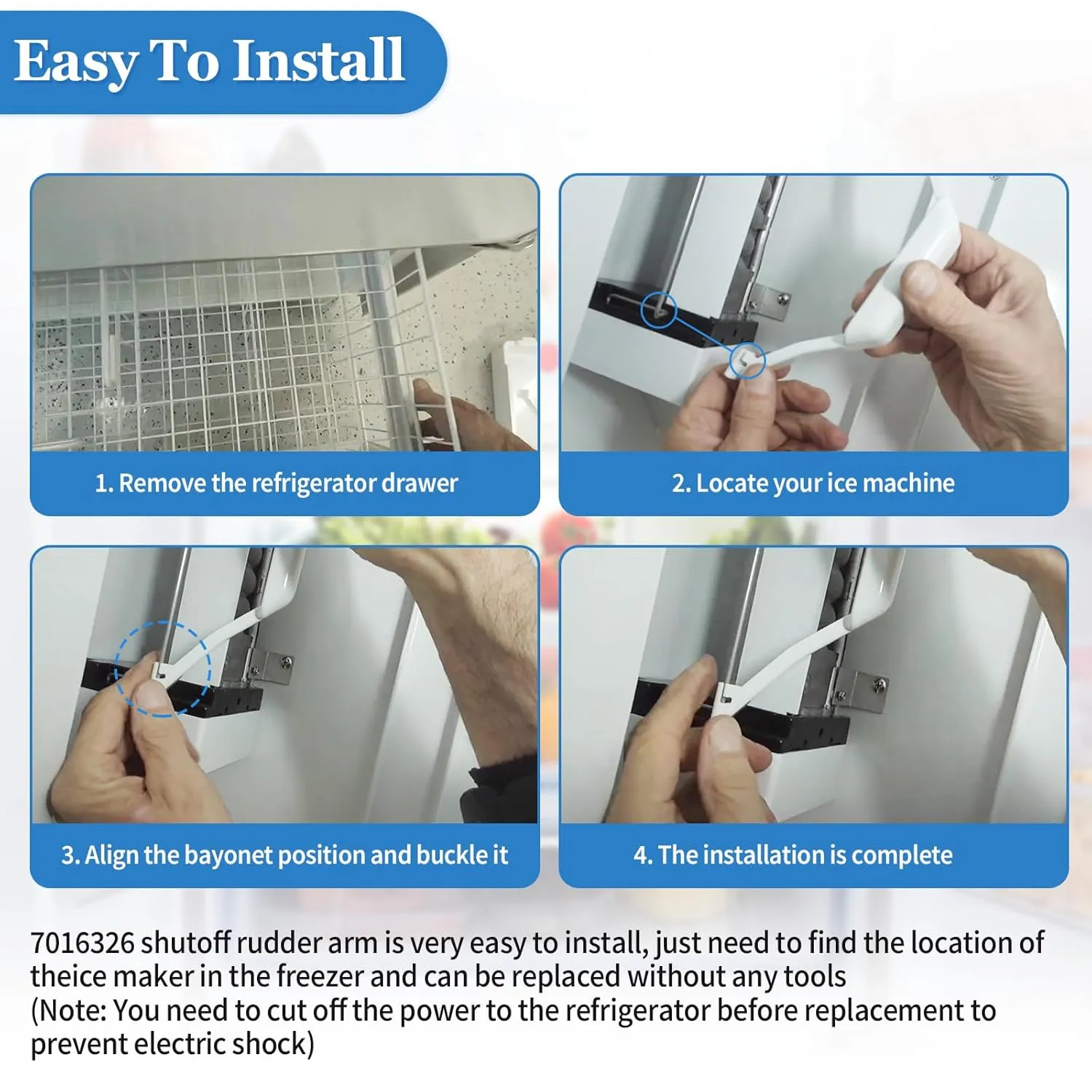 Easy To Install

1. Remove the refrigerator drawer

2. Locate your ice machine

3. Align the bayonet position and buckle it

4. The installation is complete

7016326 shutoff rudder arm is very easy to install, just need to find the location of theice maker in the freezer and can be replaced without any tools
(Note: You need to cut off the power to the refrigerator before replacement to prevent electric shock)